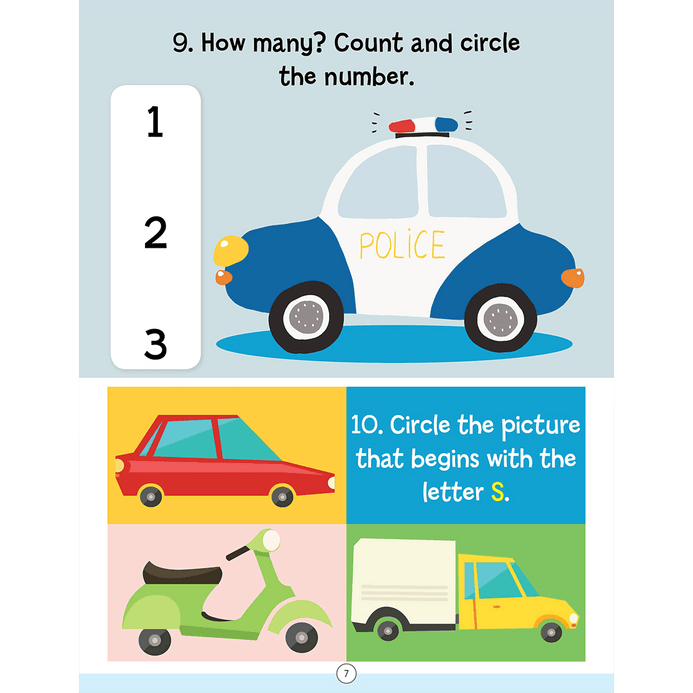 9. How many? Count and circle the number.

1

2

3

POLICE

10. Circle the picture that begins with the letter S.

7